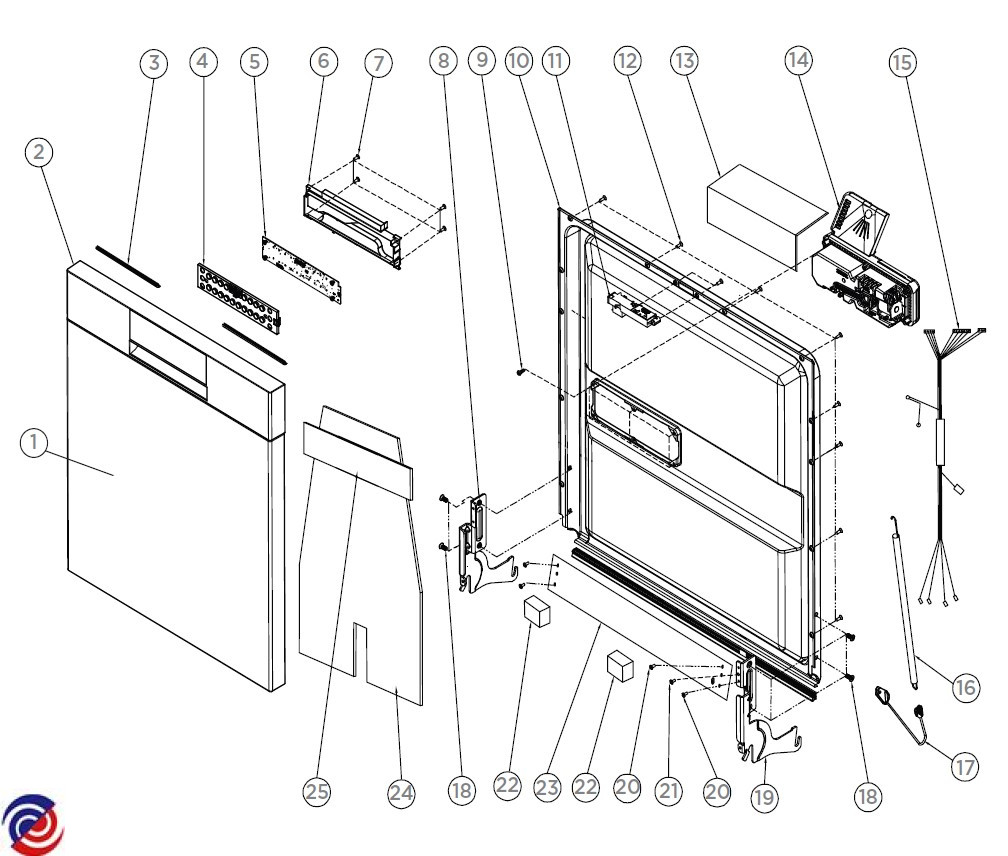 3
4
5
6
7
8
9
10
11
12
13
14
15
2
1
16
17
25
24
18
22
23
22
20
21
20
19
18